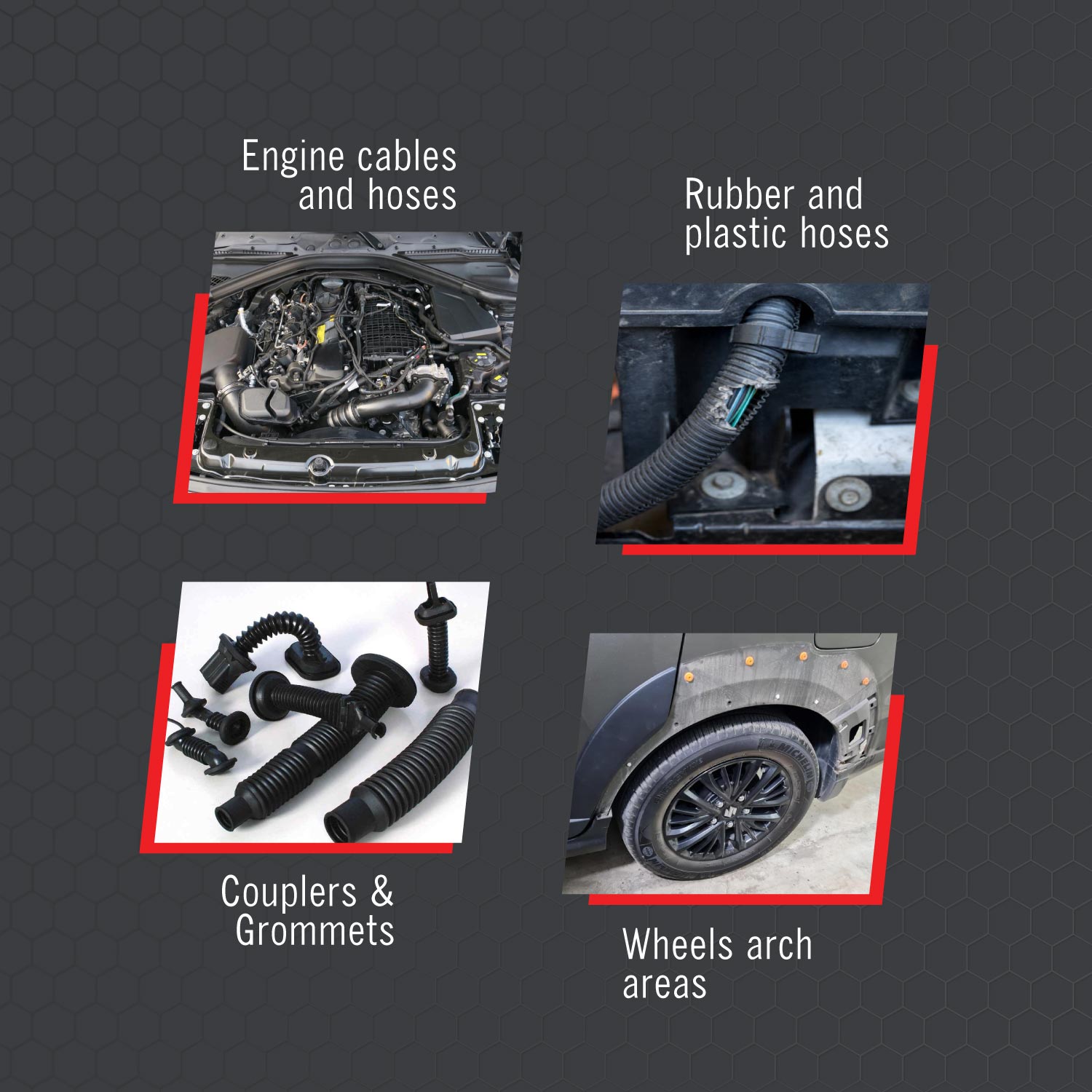 Engine cables and hoses

Rubber and plastic hoses

Couplers & Grommets

Wheels arch areas