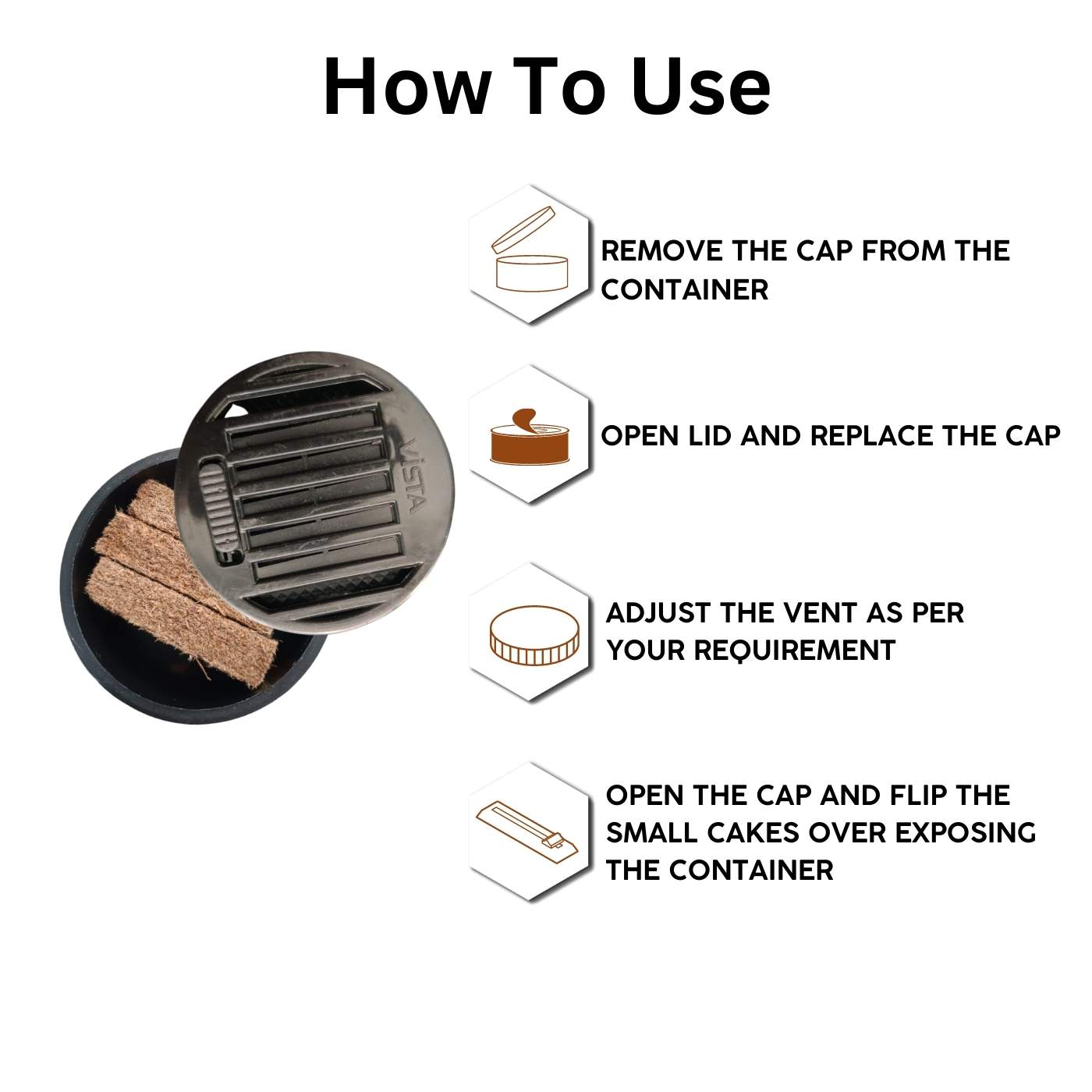 How To Use

VISTA

REMOVE THE CAP FROM THE CONTAINER

OPEN LID AND REPLACE THE CAP

ADJUST THE VENT AS PER YOUR REQUIREMENT

OPEN THE CAP AND FLIP THE SMALL CAKES OVER EXPOSING THE CONTAINER