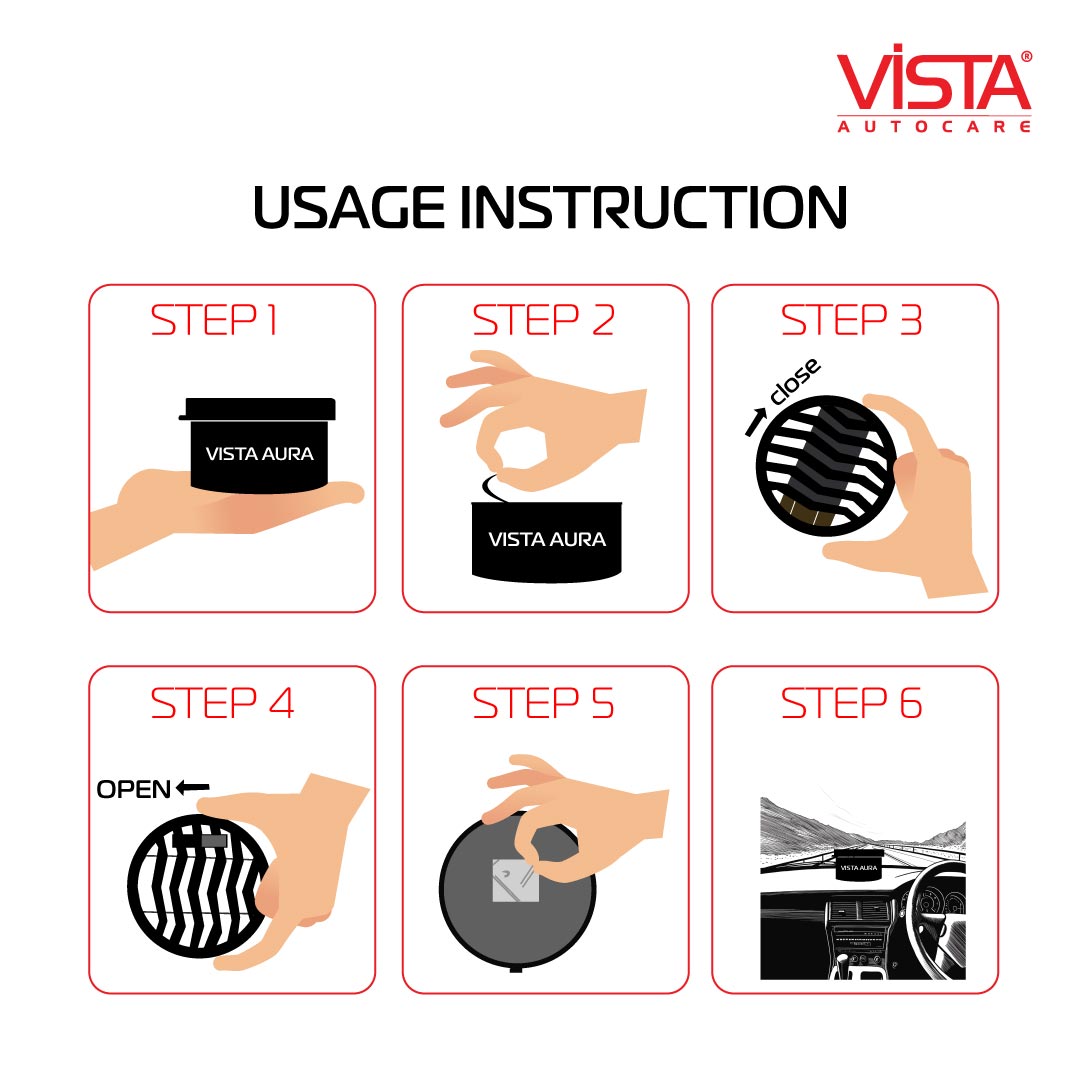 VISTA®
AUTOCARE

USAGE INSTRUCTION

STEP 1

VISTA AURA

STEP 2

VISTA AURA

STEP 3

close

STEP 4

OPEN

STEP 5

STEP 6

VISTA AURA