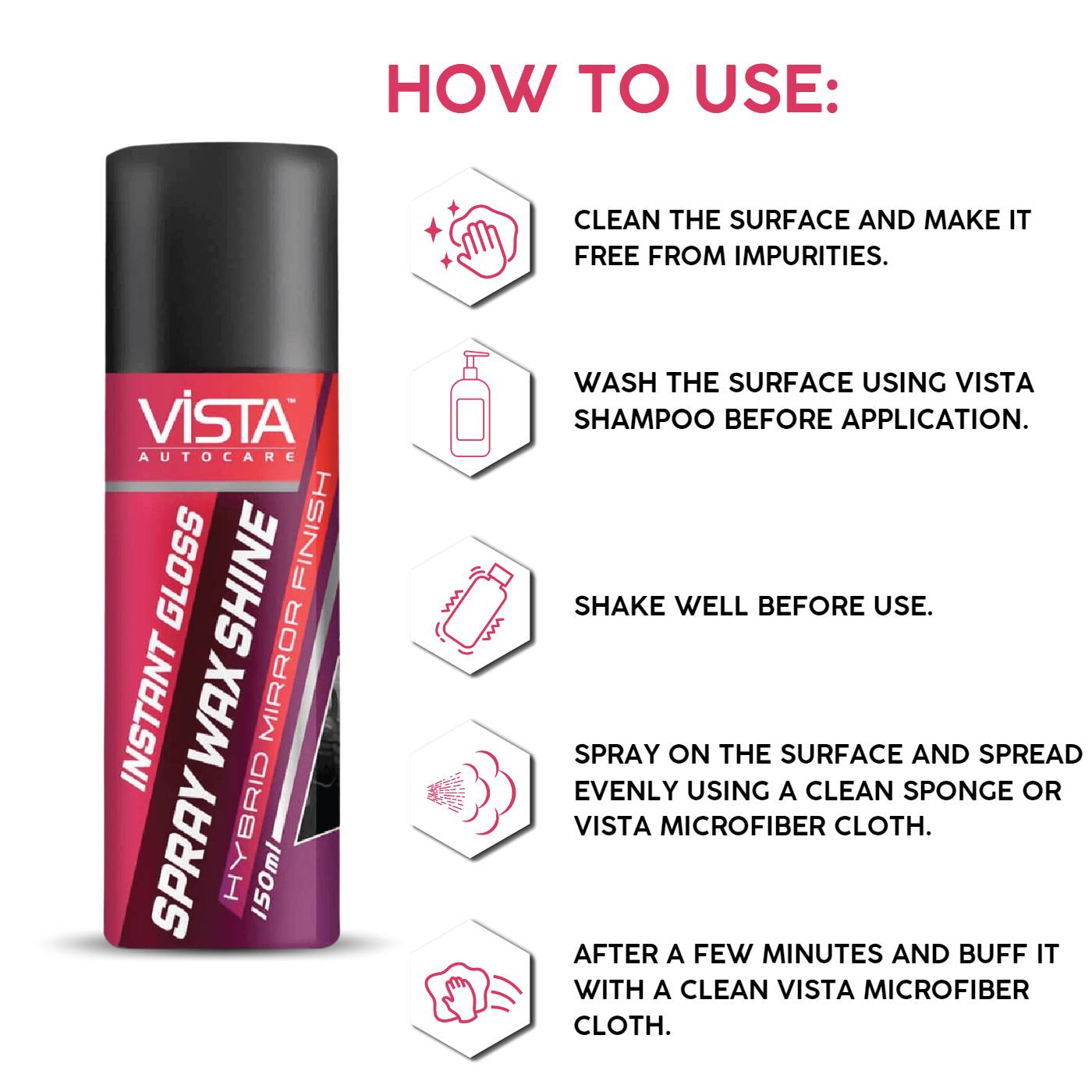 HOW TO USE:

VISTA™
AUTOCARE

INSTANT GLOSS
SPRAY WAX SHINE
HYBRID MIRROR FINISH
150ml

CLEAN THE SURFACE AND MAKE IT FREE FROM IMPURITIES.

WASH THE SURFACE USING VISTA SHAMPOO BEFORE APPLICATION.

SHAKE WELL BEFORE USE.

SPRAY ON THE SURFACE AND SPREAD EVENLY USING A CLEAN SPONGE OR VISTA MICROFIBER CLOTH.

AFTER A FEW MINUTES AND BUFF IT WITH A CLEAN VISTA MICROFIBER CLOTH.