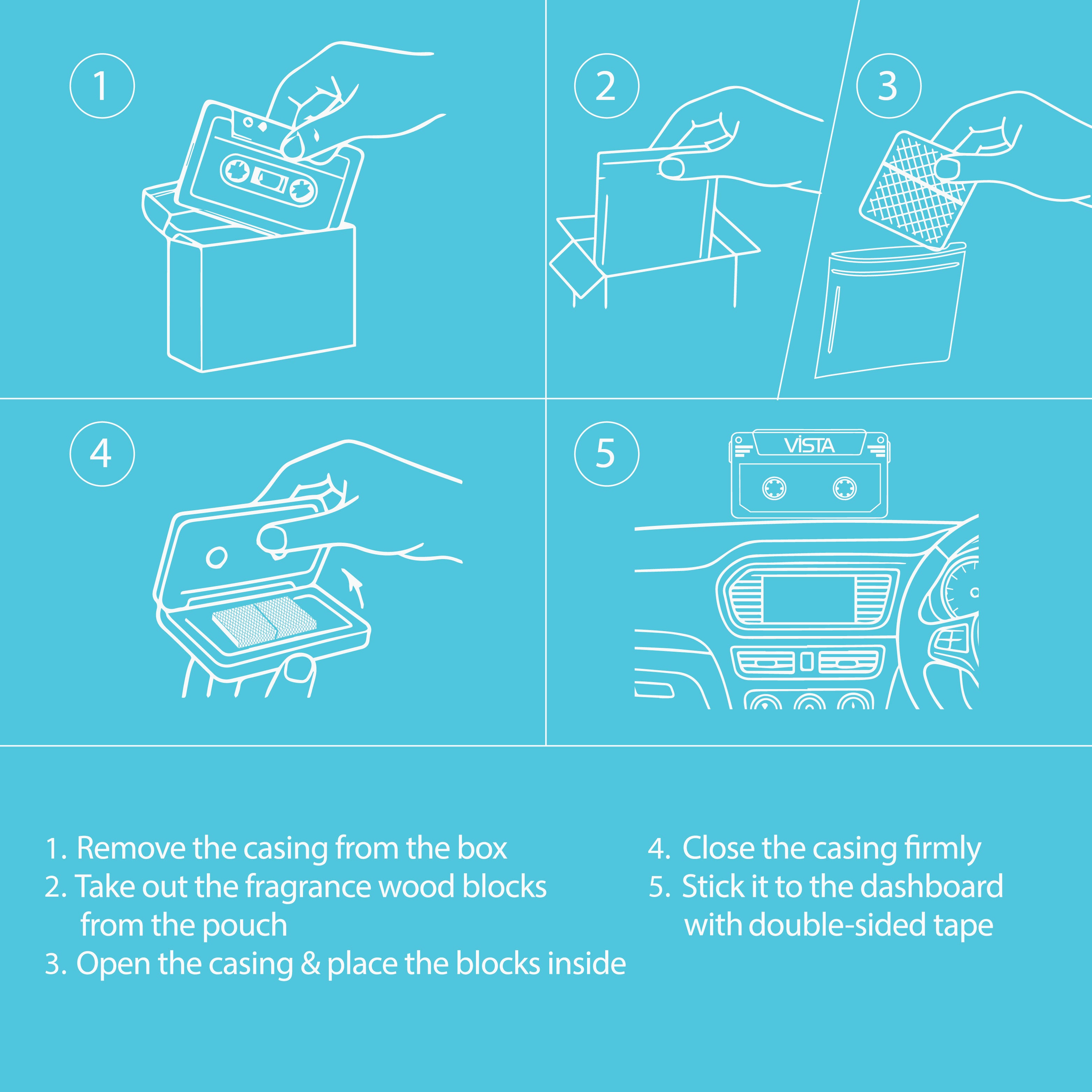 1

2

3

4

5

VISTA

1. Remove the casing from the box
2. Take out the fragrance wood blocks from the pouch
3. Open the casing & place the blocks inside

4. Close the casing firmly
5. Stick it to the dashboard with double-sided tape