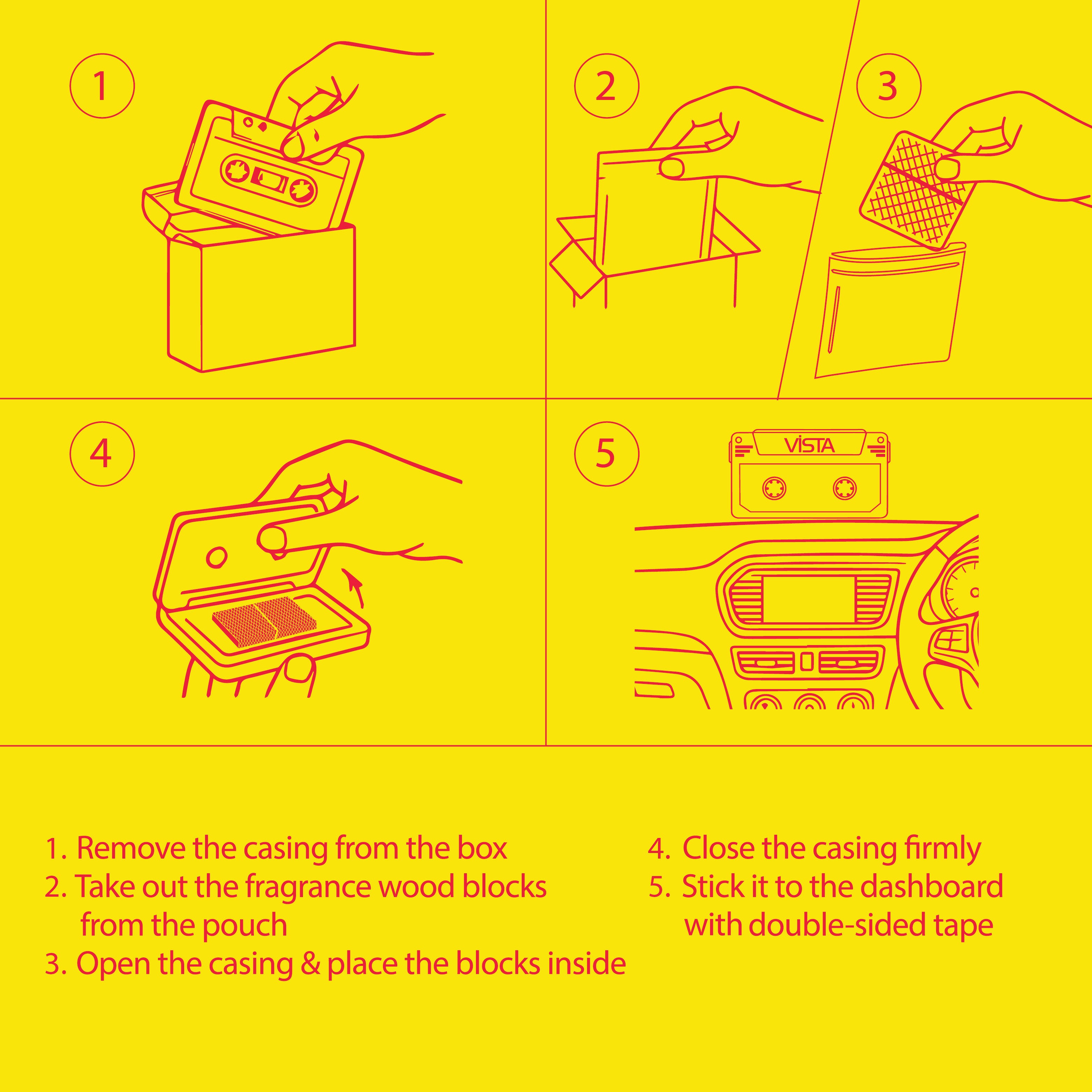 1

2

3

4

5

VISTA

1. Remove the casing from the box
2. Take out the fragrance wood blocks from the pouch
3. Open the casing & place the blocks inside

4. Close the casing firmly
5. Stick it to the dashboard with double-sided tape