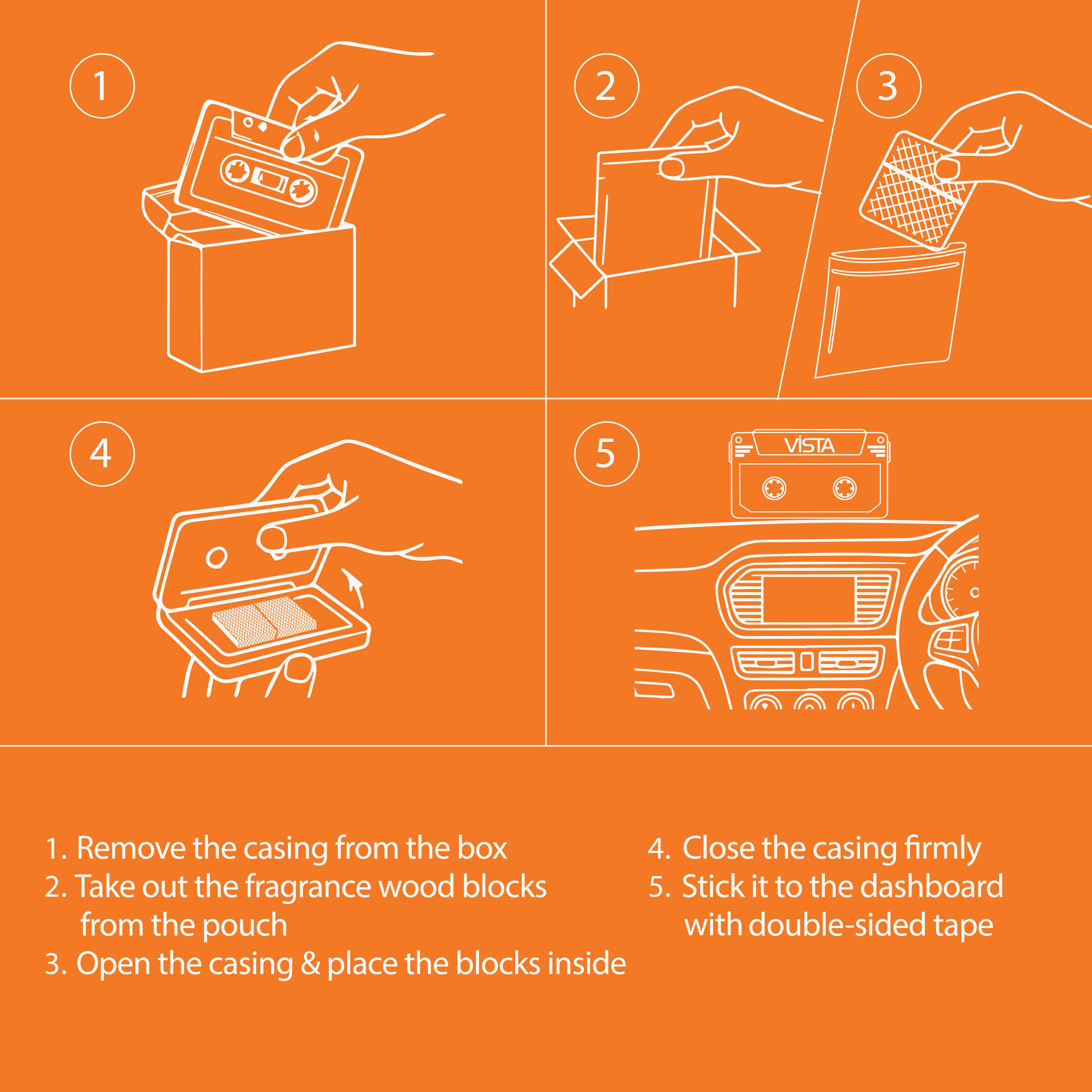 1

2

3

4

5

VISTA

1. Remove the casing from the box
2. Take out the fragrance wood blocks from the pouch
3. Open the casing & place the blocks inside

4. Close the casing firmly
5. Stick it to the dashboard with double-sided tape